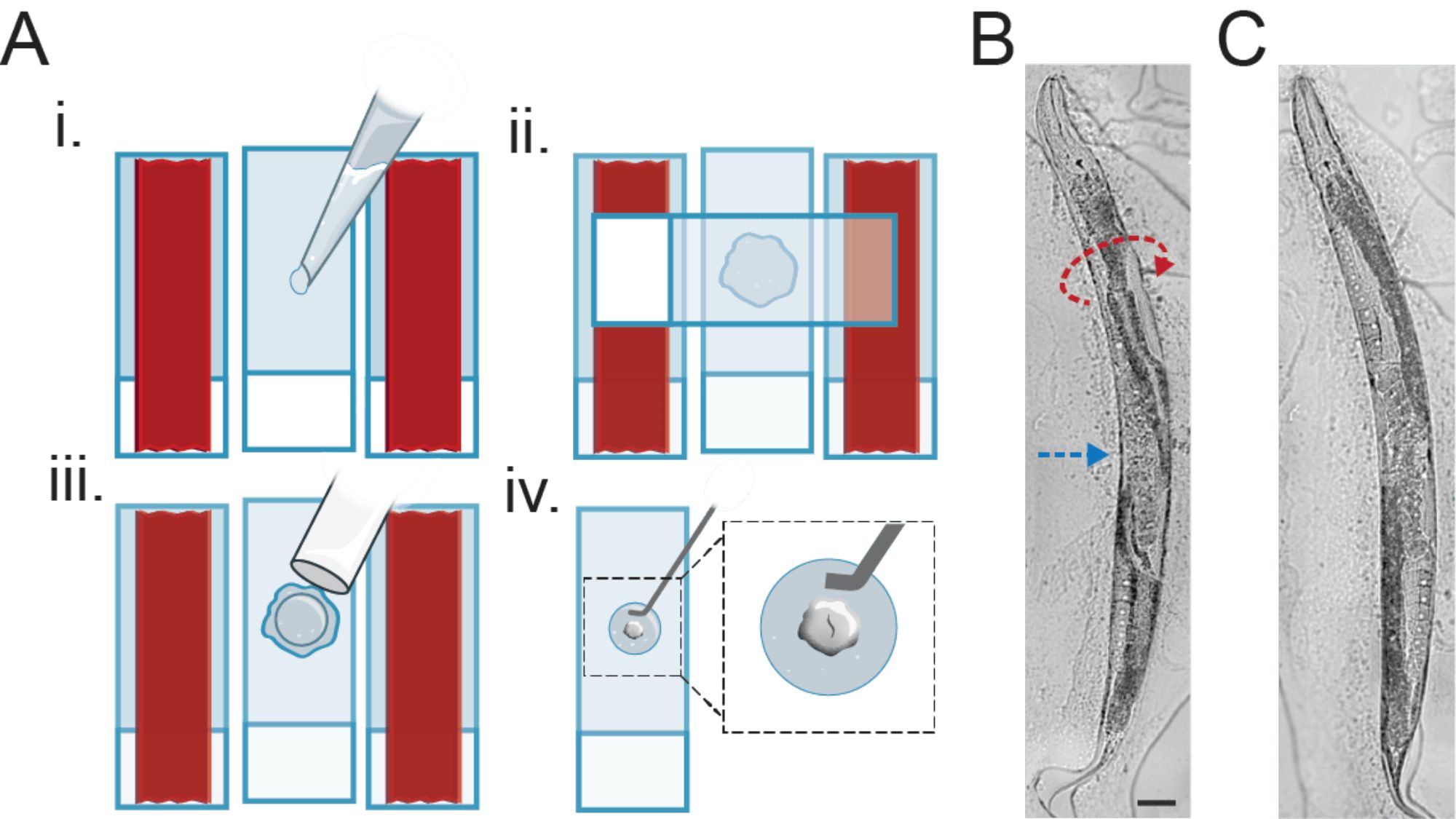 A

i.

ii.

iii.

iv.

B

C